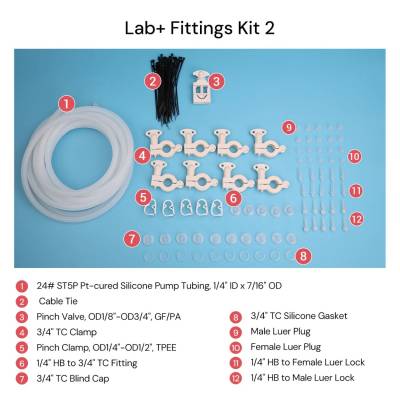 Lab+ Fittings Kit 2

1 2 3 4 5 6 7 8 9 10 11 12

1 24# ST5P Pt-cured Silicone Pump Tubing, 1/4" ID x 7/16" OD
2 Cable Tie
3 Pinch Valve, OD1/8"-OD3/4", GF/PA
4 3/4" TC Clamp
5 Pinch Clamp, OD1/4"-OD1/2", TPEE
6 1/4" HB to 3/4" TC Fitting
7 3/4" TC Blind Cap

8 3/4" TC Silicone Gasket
9 Male Luer Plug
10 Female Luer Plug
11 1/4" HB to Female Luer Lock
12 1/4" HB to Male Luer Lock