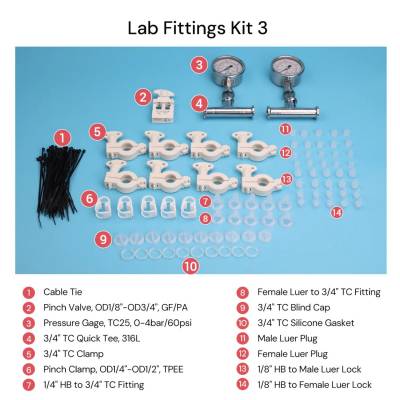 Lab Fittings Kit 3

3
2
4
1
5
11
12
13
6
7
8
14
9
10

1 Cable Tie
2 Pinch Valve, OD1/8"-OD3/4", GF/PA
3 Pressure Gage, TC25, 0-4bar/60psi
4 3/4" TC Quick Tee, 316L
5 3/4" TC Clamp
6 Pinch Clamp, OD1/4"-OD1/2", TPEE
7 1/4" HB to 3/4" TC Fitting

8 Female Luer to 3/4" TC Fitting
9 3/4" TC Blind Cap
10 3/4" TC Silicone Gasket
11 Male Luer Plug
12 Female Luer Plug
13 1/8" HB to Male Luer Lock
14 1/8" HB to Female Luer Lock