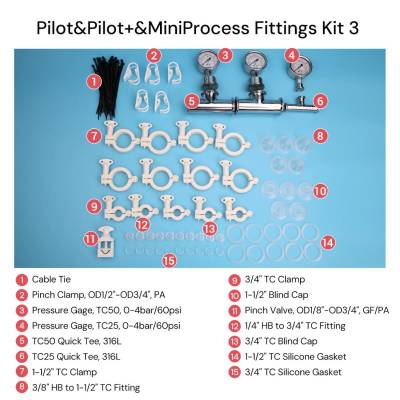 Pilot&Pilot+&MiniProcess Fittings Kit 3

1
2
3
4
5
6
7
8
9
10
11
12
13
14
15

1 Cable Tie
2 Pinch Clamp, OD1/2"-OD3/4", PA
3 Pressure Gage, TC50, 0-4bar/60psi
4 Pressure Gage, TC25, 0-4bar/60psi
5 TC50 Quick Tee, 316L
6 TC25 Quick Tee, 316L
7 1-1/2" TC Clamp
8 3/8" HB to 1-1/2" TC Fitting

9 3/4" TC Clamp
10 1-1/2" Blind Cap
11 Pinch Valve, OD1/8"-OD3/4", GF/PA
12 1/4" HB to 3/4" TC Fitting
13 3/4" TC Blind Cap
14 1-1/2" TC Silicone Gasket
15 3/4" TC Silicone Gasket