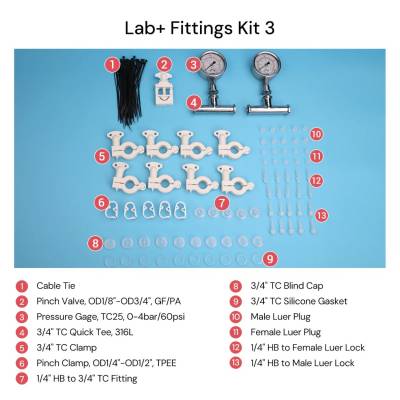 Lab+ Fittings Kit 3

1 2 3 4 5 6 7 8 9 10 11 12 13

1 Cable Tie
2 Pinch Valve, OD1/8"-OD3/4", GF/PA
3 Pressure Gage, TC25, 0-4bar/60psi
4 3/4" TC Quick Tee, 316L
5 3/4" TC Clamp
6 Pinch Clamp, OD1/4"-OD1/2", TPEE
7 1/4" HB to 3/4" TC Fitting

8 3/4" TC Blind Cap
9 3/4" TC Silicone Gasket
10 Male Luer Plug
11 Female Luer Plug
12 1/4" HB to Female Luer Lock
13 1/4" HB to Male Luer Lock