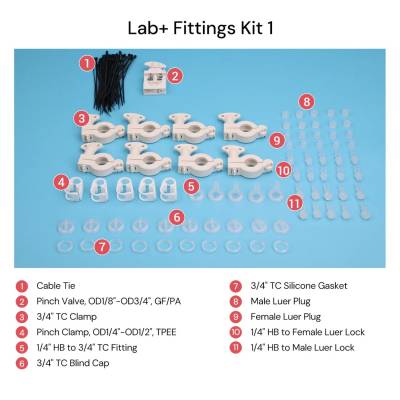 Lab+ Fittings Kit 1

1 2 3 4 5 6 7 8 9 10 11

1 Cable Tie
2 Pinch Valve, OD1/8"-OD3/4", GF/PA
3 3/4" TC Clamp
4 Pinch Clamp, OD1/4"-OD1/2", TPEE
5 1/4" HB to 3/4" TC Fitting
6 3/4" TC Blind Cap

7 3/4" TC Silicone Gasket
8 Male Luer Plug
9 Female Luer Plug
10 1/4" HB to Female Luer Lock
11 1/4" HB to Male Luer Lock